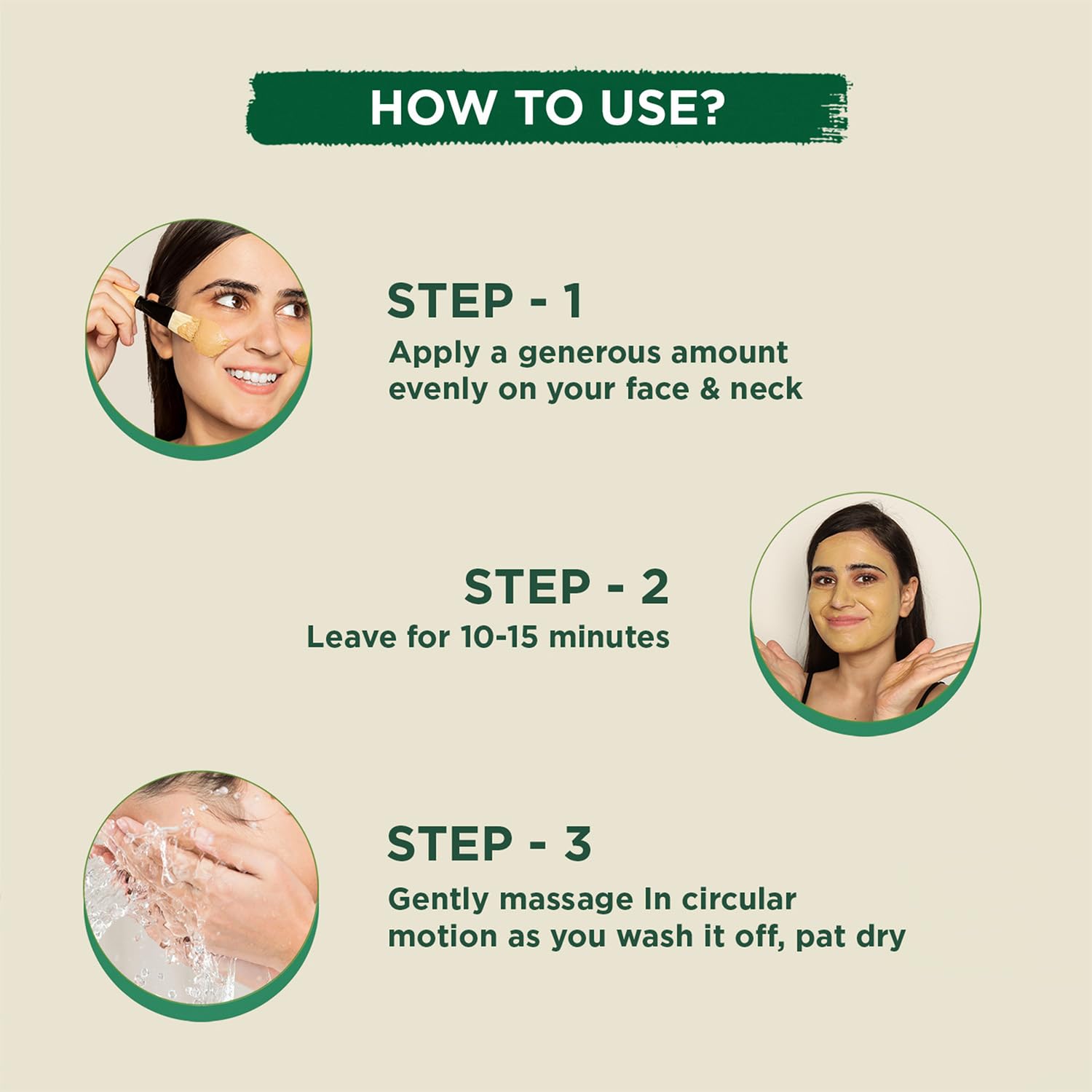 HOW TO USE?

STEP - 1
Apply a generous amount evenly on your face & neck

STEP - 2
Leave for 10-15 minutes

STEP - 3
Gently massage In circular motion as you wash it off, pat dry