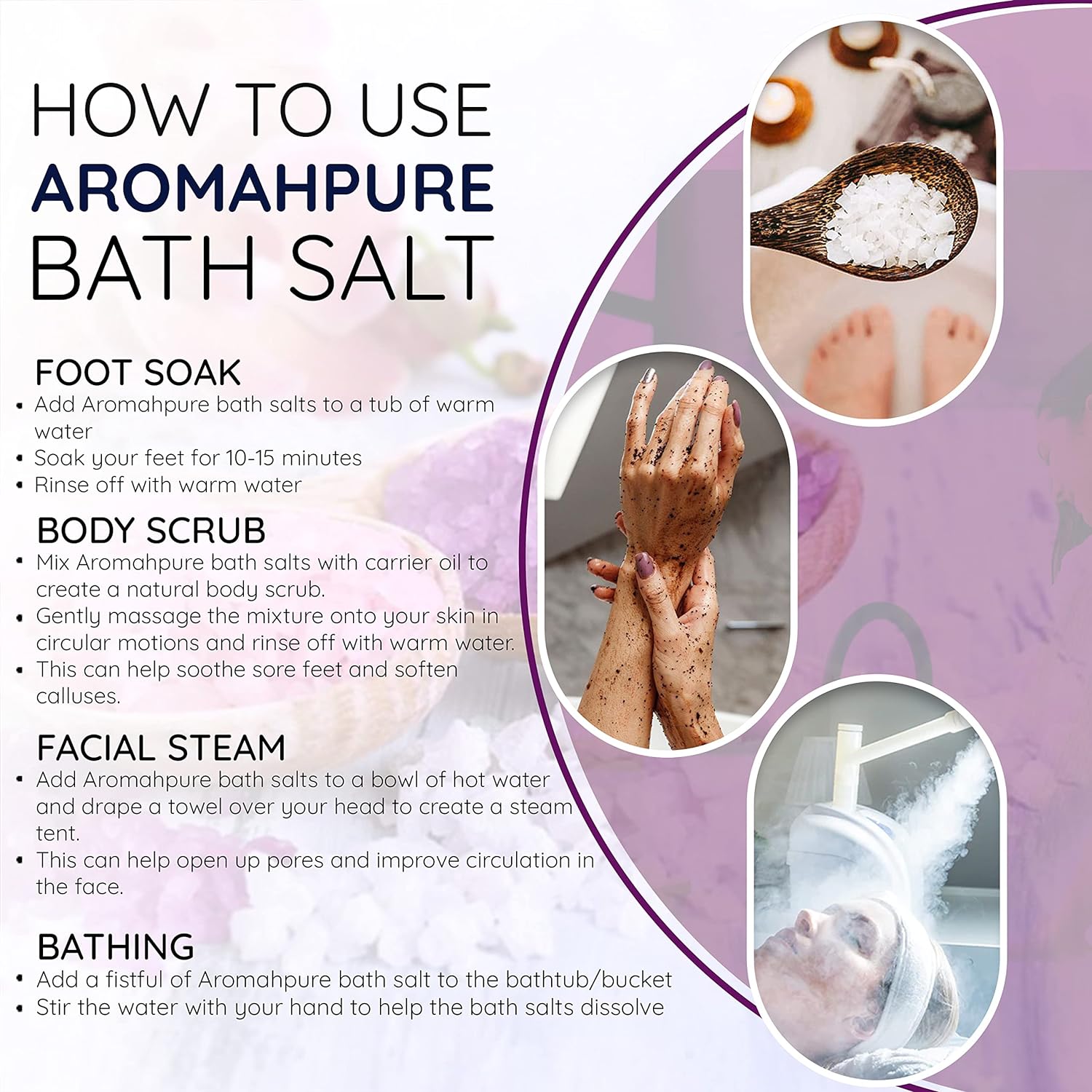 HOW TO USE
AROMAHPURE
BATH SALT

FOOT SOAK
• Add Aromahpure bath salts to a tub of warm water
• Soak your feet for 10-15 minutes
• Rinse off with warm water

BODY SCRUB
• Mix Aromahpure bath salts with carrier oil to create a natural body scrub.
• Gently massage the mixture onto your skin in circular motions and rinse off with warm water.
• This can help soothe sore feet and soften calluses.

FACIAL STEAM
• Add Aromahpure bath salts to a bowl of hot water and drape a towel over your head to create a steam tent.
• This can help open up pores and improve circulation in the face.

BATHING
• Add a fistful of Aromahpure bath salt to the bathtub/bucket
• Stir the water with your hand to help the bath salts dissolve